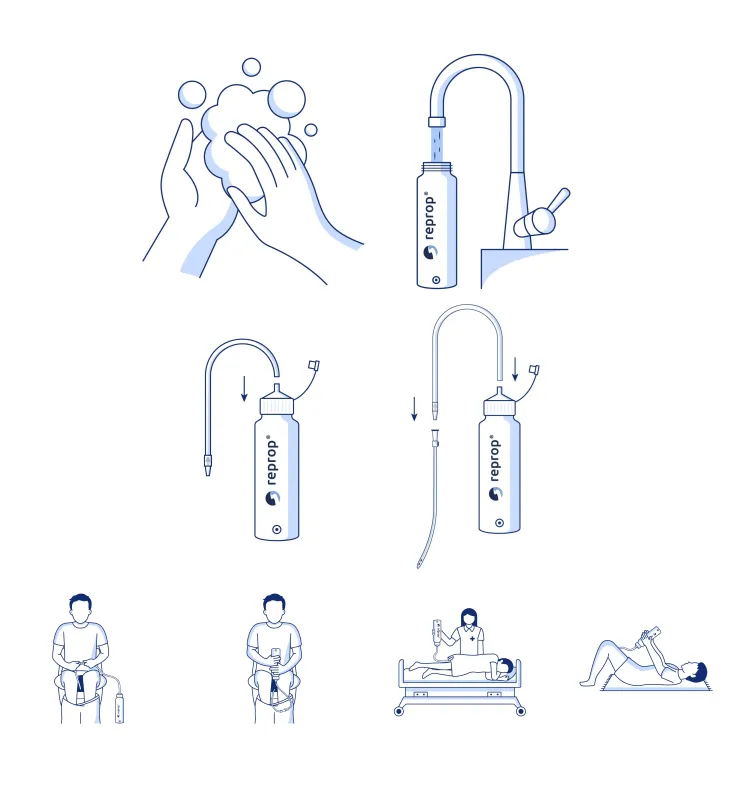 reprop®

reprop®

reprop®